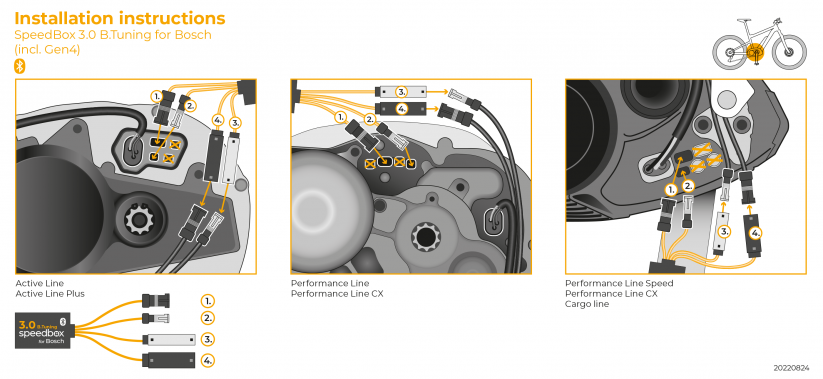 Installation instructions
SpeedBox 3.0 B.Tuning for Bosch
(incl. Gen4)

1. 2. 4. 3.

Active Line
Active Line Plus

3. 4. 1. 2.

Performance Line
Performance Line CX

1. 2. 3. 4.

Performance Line Speed
Performance Line CX
Cargo line

3.0 B.Tuning
speedbox
for Bosch

1.
2.
3.
4.

20220824